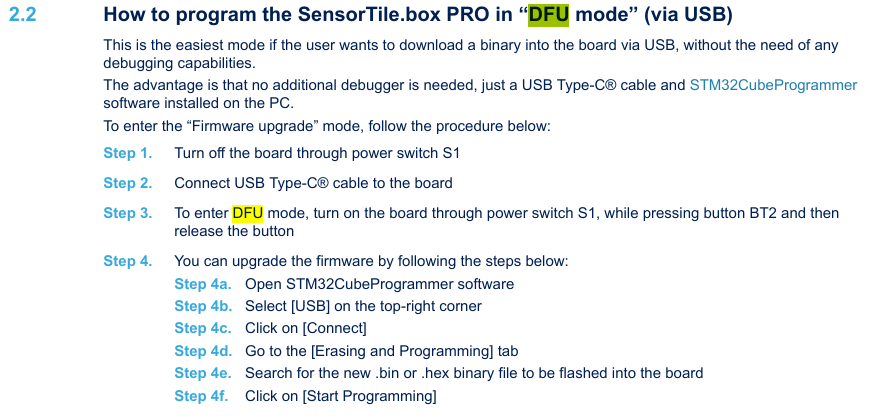 2.2 How to program the SensorTile.box PRO in “DFU mode” (via USB)

This is the easiest mode if the user wants to download a binary into the board via USB, without the need of any debugging capabilities.

The advantage is that no additional debugger is needed, just a USB Type-C® cable and STM32CubeProgrammer software installed on the PC.

To enter the “Firmware upgrade” mode, follow the procedure below:

Step 1. Turn off the board through power switch S1

Step 2. Connect USB Type-C® cable to the board

Step 3. To enter DFU mode, turn on the board through power switch S1, while pressing button BT2 and then release the button

Step 4. You can upgrade the firmware by following the steps below:

Step 4a. Open STM32CubeProgrammer software

Step 4b. Select [USB] on the top-right corner

Step 4c. Click on [Connect]

Step 4d. Go to the [Erasing and Programming] tab

Step 4e. Search for the new .bin or .hex binary file to be flashed into the board

Step 4f. Click on [Start Programming]