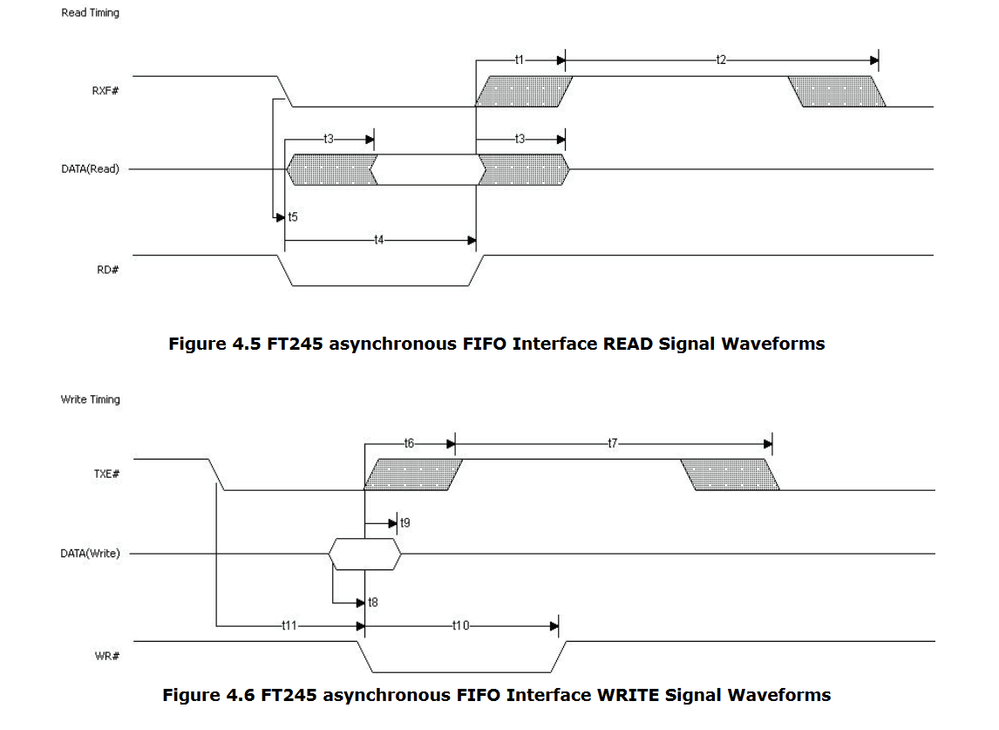 Read Timing

t1

t2

RXF#

t3

t3

DATA(Read)

t5

t4

RD#

**Figure 4.5 FT245 asynchronous FIFO Interface READ Signal Waveforms**

Write Timing

t6

t7

TXE#

t9

DATA(Write)

t8

t11

t10

WR#

**Figure 4.6 FT245 asynchronous FIFO Interface WRITE Signal Waveforms**