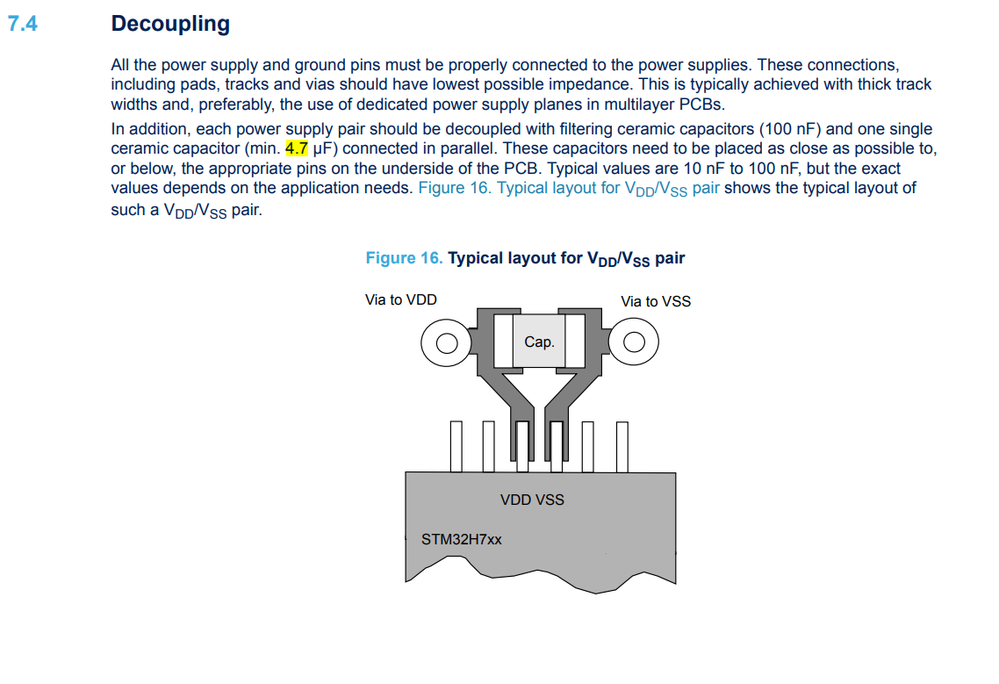 7.4 Decoupling

All the power supply and ground pins must be properly connected to the power supplies. These connections, including pads, tracks and vias should have lowest possible impedance. This is typically achieved with thick track widths and, preferably, the use of dedicated power supply planes in multilayer PCBs.

In addition, each power supply pair should be decoupled with filtering ceramic capacitors (100 nF) and one single ceramic capacitor (min. 4.7 μF) connected in parallel. These capacitors need to be placed as close as possible to, or below, the appropriate pins on the underside of the PCB. Typical values are 10 nF to 100 nF, but the exact values depends on the application needs. Figure 16. Typical layout for $V_{DD}/V_{SS}$ pair shows the typical layout of such a $V_{DD}/V_{SS}$ pair.

Figure 16. Typical layout for $V_{DD}/V_{SS}$ pair

Via to VDD

Via to VSS

Cap.

VDD VSS

STM32H7xx