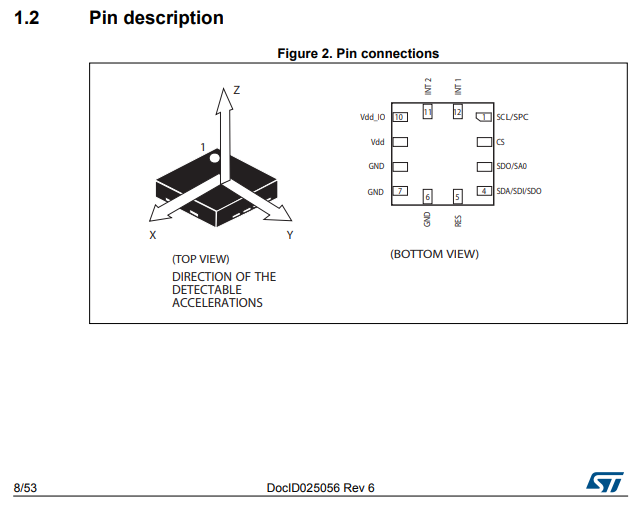 1.2 Pin description

Figure 2. Pin connections

Z

1

X

Y

(TOP VIEW)

DIRECTION OF THE DETECTABLE ACCELERATIONS

INT 2

INT 1

Vdd_IO

10

11

12

1

SCL/SPC

Vdd

CS

GND

SDO/SA0

GND

7

6

5

4

SDA/SDI/SDO

GND

RES

(BOTTOM VIEW)

8/53

DocID025056 Rev 6

ST