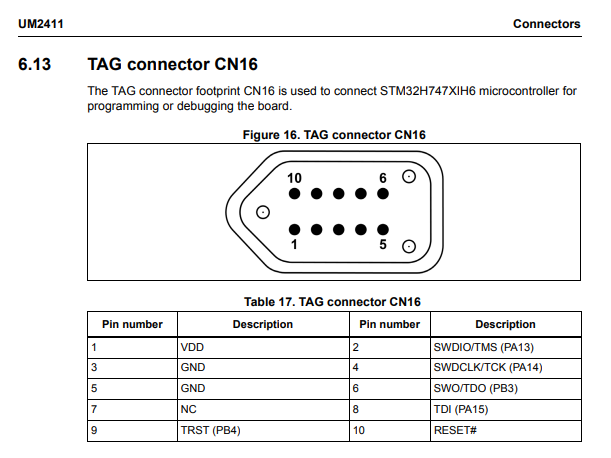 UM2411

Connectors

6.13 TAG connector CN16

The TAG connector footprint CN16 is used to connect STM32H747XIH6 microcontroller for programming or debugging the board.

Figure 16. TAG connector CN16

10

6

1

5

Table 17. TAG connector CN16

| Pin number | Description | Pin number | Description |
|---|---|---|---|
| 1 | VDD | 2 | SWDIO/TMS (PA13) |
| 3 | GND | 4 | SWDCLK/TCK (PA14) |
| 5 | GND | 6 | SWO/TDO (PB3) |
| 7 | NC | 8 | TDI (PA15) |
| 9 | TRST (PB4) | 10 | RESET# |