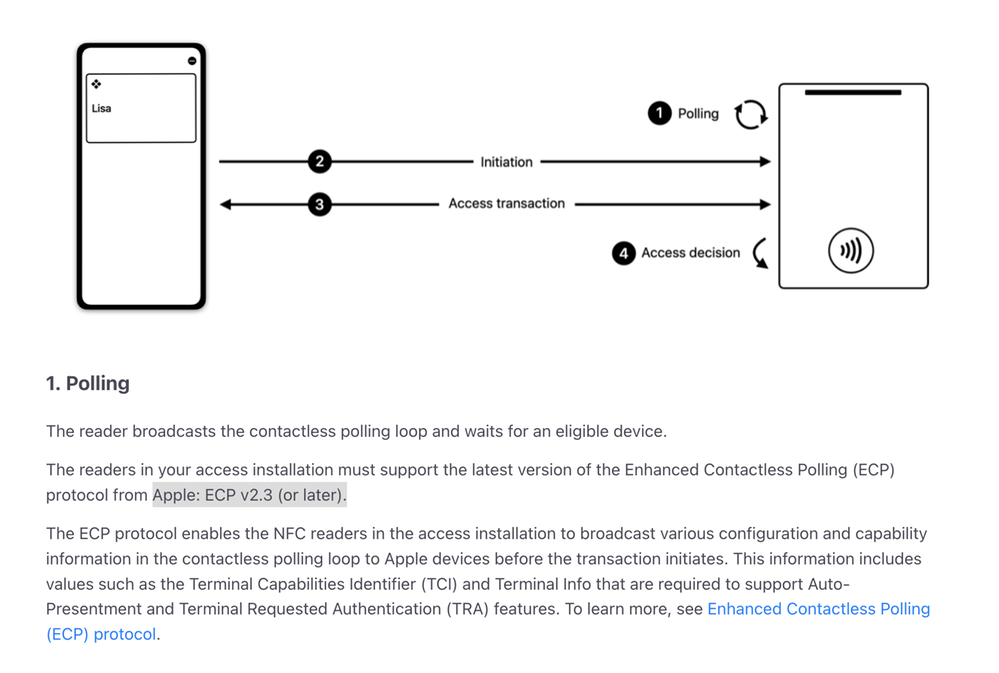 Lisa

1 Polling

2 Initiation

3 Access transaction

4 Access decision

1. Polling

The reader broadcasts the contactless polling loop and waits for an eligible device.

The readers in your access installation must support the latest version of the Enhanced Contactless Polling (ECP) protocol from Apple: ECP v2.3 (or later).

The ECP protocol enables the NFC readers in the access installation to broadcast various configuration and capability information in the contactless polling loop to Apple devices before the transaction initiates. This information includes values such as the Terminal Capabilities Identifier (TCI) and Terminal Info that are required to support Auto-Presentment and Terminal Requested Authentication (TRA) features. To learn more, see Enhanced Contactless Polling (ECP) protocol.