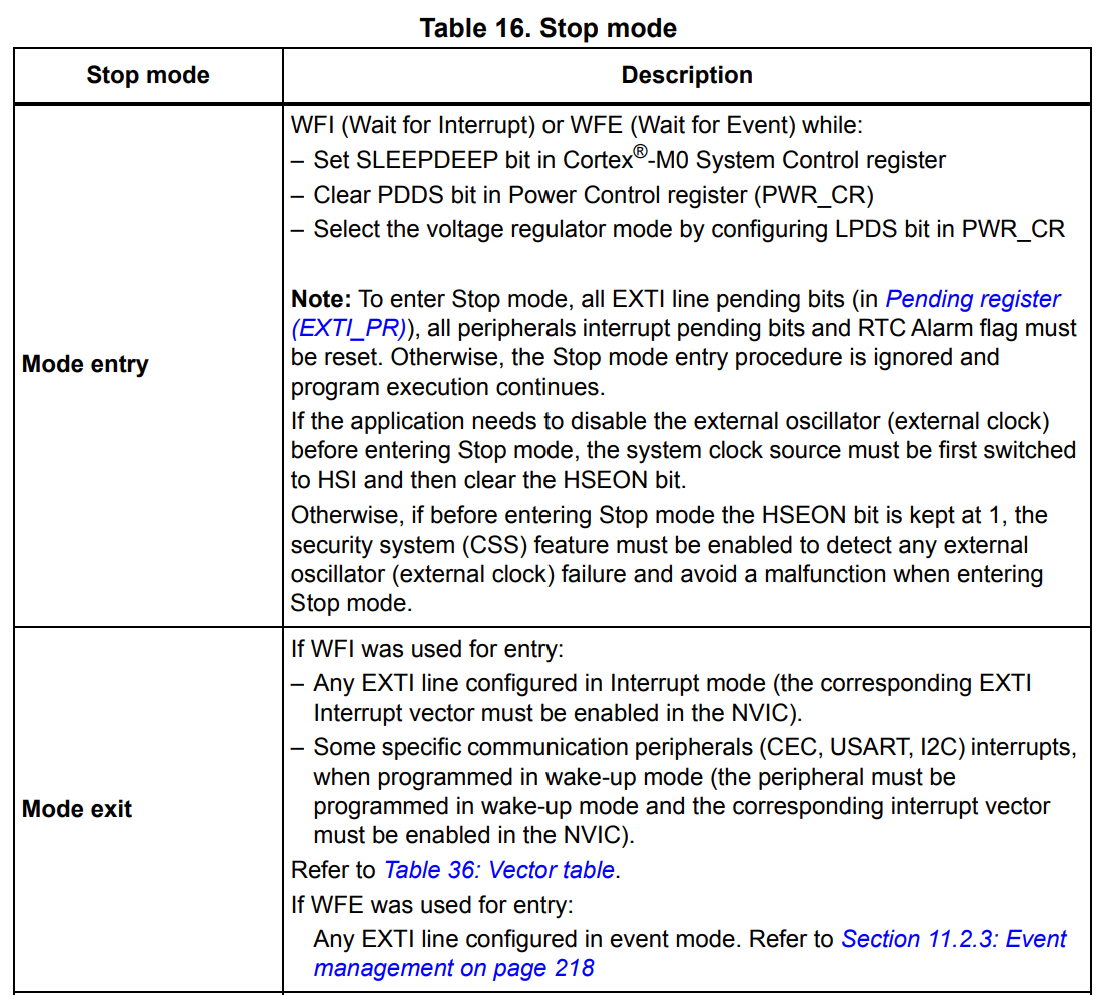 Table 16. Stop mode

| Stop mode | Description |
|---|---|
| Mode entry | WFI (Wait for Interrupt) or WFE (Wait for Event) while: – Set SLEEPDEEP bit in Cortex®-M0 System Control register – Clear PDDS bit in Power Control register (PWR_CR) – Select the voltage regulator mode by configuring LPDS bit in PWR_CR **Note:** To enter Stop mode, all EXTI line pending bits (in Pending register (EXTI_PR)), all peripherals interrupt pending bits and RTC Alarm flag must be reset. Otherwise, the Stop mode entry procedure is ignored and program execution continues. If the application needs to disable the external oscillator (external clock) before entering Stop mode, the system clock source must be first switched to HSI and then clear the HSEON bit. Otherwise, if before entering Stop mode the HSEON bit is kept at 1, the security system (CSS) feature must be enabled to detect any external oscillator (external clock) failure and avoid a malfunction when entering Stop mode. |
| Mode exit | If WFI was used for entry: – Any EXTI line configured in Interrupt mode (the corresponding EXTI Interrupt vector must be enabled in the NVIC). – Some specific communication peripherals (CEC, USART, I2C) interrupts, when programmed in wake-up mode (the peripheral must be programmed in wake-up mode and the corresponding interrupt vector must be enabled in the NVIC). Refer to Table 36: Vector table. If WFE was used for entry: Any EXTI line configured in event mode. Refer to Section 11.2.3: Event management on page 218 |