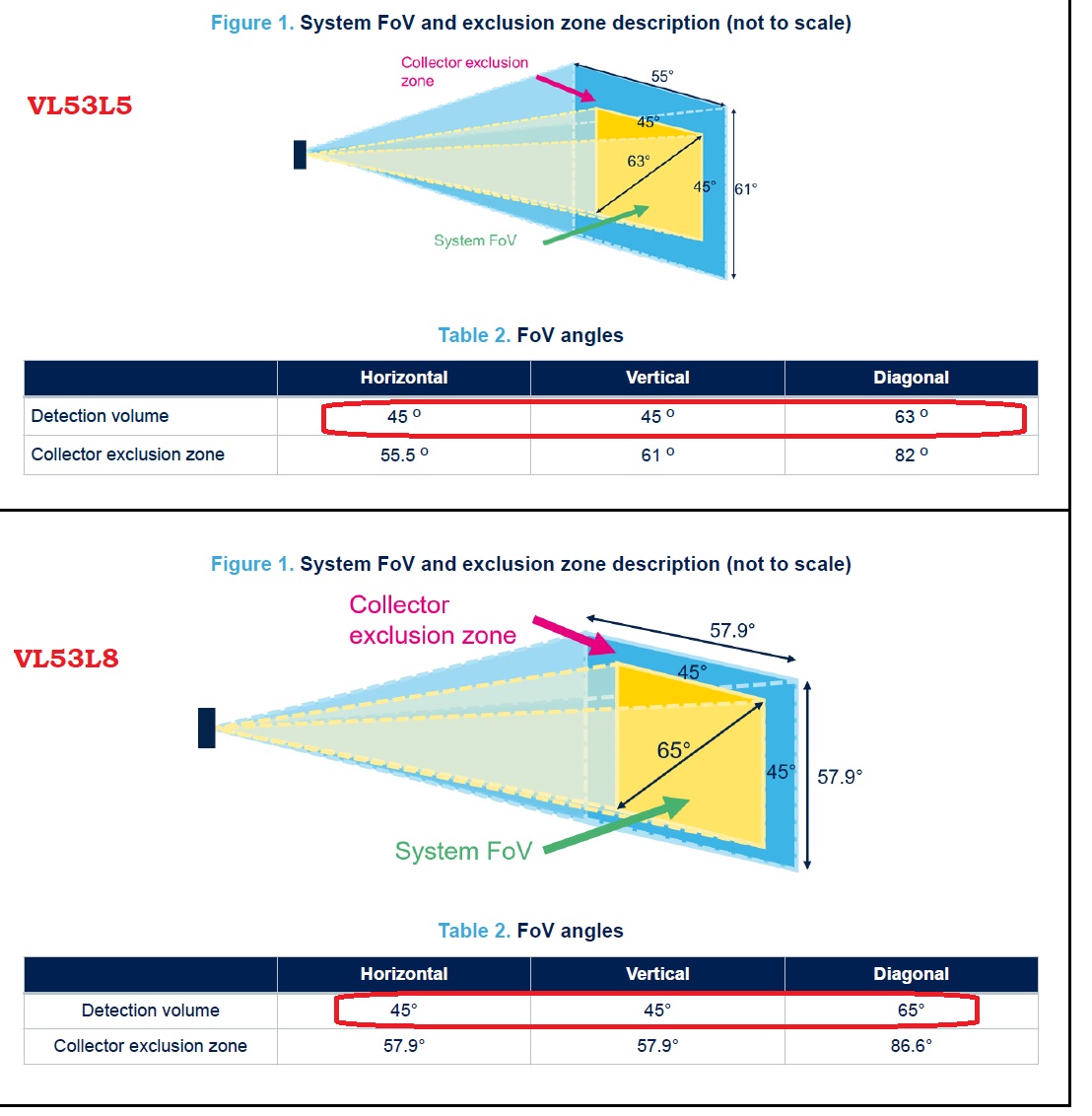 Figure 1. System FoV and exclusion zone description (not to scale)

VL53L5

Collector exclusion zone

55°

45°

63°

45°

61°

System FoV

Table 2. FoV angles

| | Horizontal | Vertical | Diagonal |
|---|---|---|---|
| Detection volume | 45 º | 45 º | 63 º |
| Collector exclusion zone | 55.5 º | 61 º | 82 º |

Figure 1. System FoV and exclusion zone description (not to scale)

VL53L8

Collector exclusion zone

57.9°

45°

65°

45°

57.9°

System FoV

Table 2. FoV angles

| | Horizontal | Vertical | Diagonal |
|---|---|---|---|
| Detection volume | 45° | 45° | 65° |
| Collector exclusion zone | 57.9° | 57.9° | 86.6° |