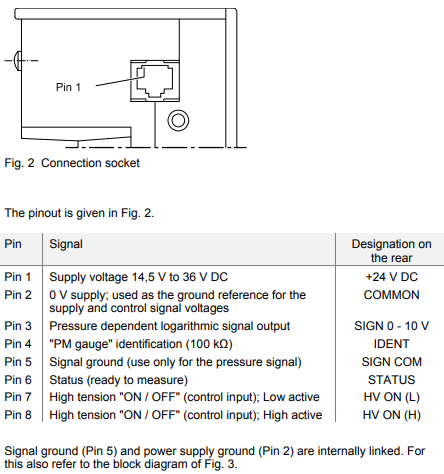 Pin 1

Fig. 2 Connection socket

The pinout is given in Fig. 2.

| Pin | Signal | Designation on the rear |
|---|---|---|
| Pin 1 | Supply voltage 14,5 V to 36 V DC | +24 V DC |
| Pin 2 | 0 V supply; used as the ground reference for the supply and control signal voltages | COMMON |
| Pin 3 | Pressure dependent logarithmic signal output | SIGN 0 - 10 V |
| Pin 4 | "PM gauge" identification (100 kΩ) | IDENT |
| Pin 5 | Signal ground (use only for the pressure signal) | SIGN COM |
| Pin 6 | Status (ready to measure) | STATUS |
| Pin 7 | High tension "ON / OFF" (control input); Low active | HV ON (L) |
| Pin 8 | High tension "ON / OFF" (control input); High active | HV ON (H) |

Signal ground (Pin 5) and power supply ground (Pin 2) are internally linked. For this also refer to the block diagram of Fig. 3.