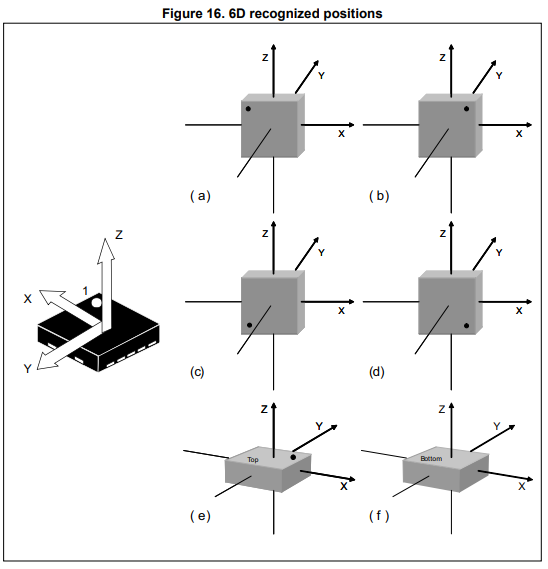 Figure 16. 6D recognized positions

Z
X
1
Y

Z
Y
X
( a)

Z
Y
X
( b)

Z
Y
X
(c)

Z
Y
X
(d)

Z
Y
Top
X
( e)

Z
Y
Bottom
X
( f )