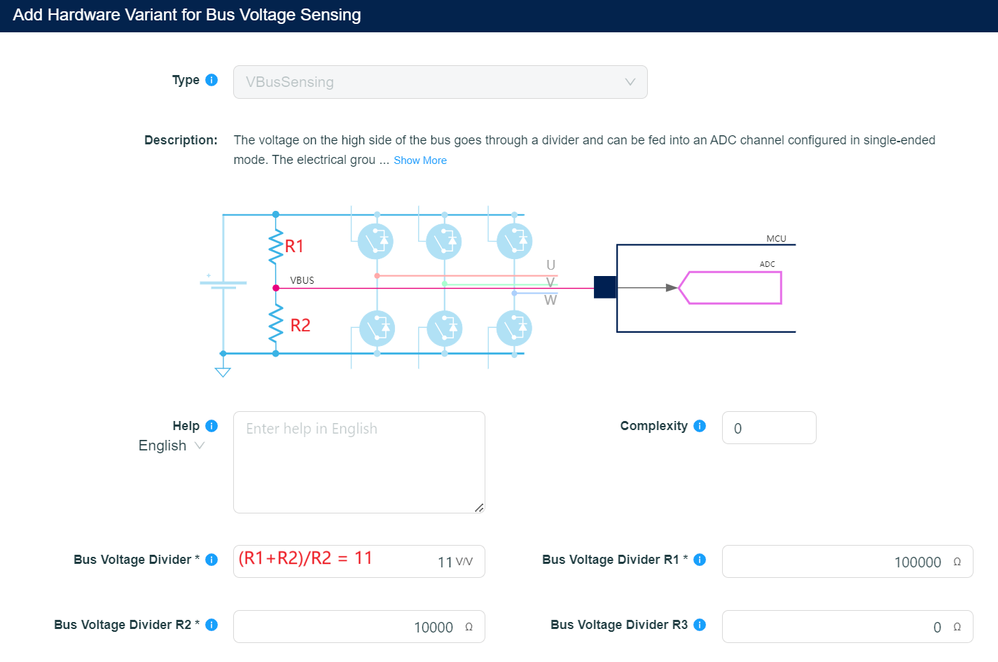 Add Hardware Variant for Bus Voltage Sensing

Type
VBusSensing

Description: The voltage on the high side of the bus goes through a divider and can be fed into an ADC channel configured in single-ended mode. The electrical grou ... Show More

R1
VBUS
R2
U
V
W
MCU
ADC

Help
English
Enter help in English

Complexity
0

Bus Voltage Divider *
(R1+R2)/R2 = 11
11 V/V

Bus Voltage Divider R1 *
100000 Ω

Bus Voltage Divider R2 *
10000 Ω

Bus Voltage Divider R3
0 Ω