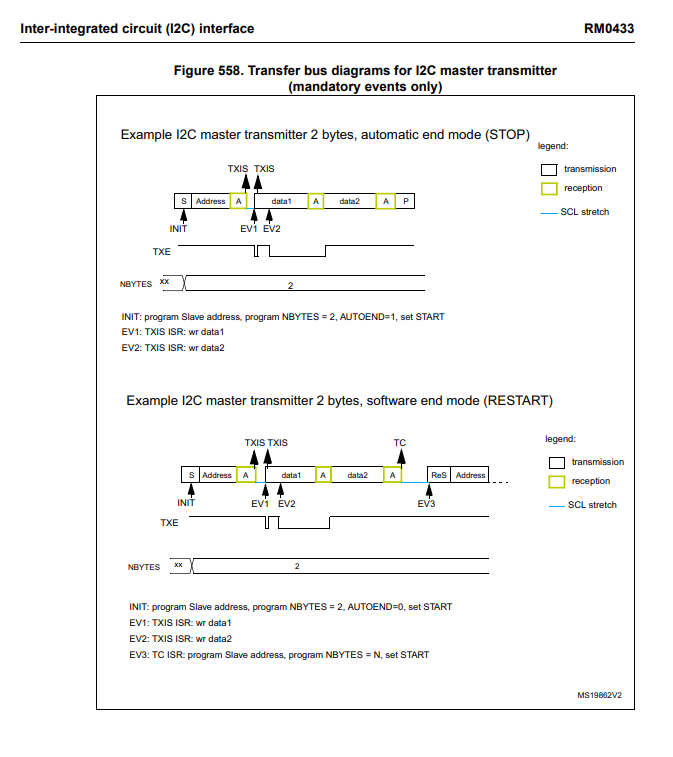 Inter-integrated circuit (I2C) interface RM0433

Figure 558. Transfer bus diagrams for I2C master transmitter (mandatory events only)

Example I2C master transmitter 2 bytes, automatic end mode (STOP)

legend:
transmission
reception
SCL stretch

TXIS TXIS
S Address A data1 A data2 A P
INIT EV1 EV2
TXE
NBYTES xx 2

INIT: program Slave address, program NBYTES = 2, AUTOEND=1, set START
EV1: TXIS ISR: wr data1
EV2: TXIS ISR: wr data2

Example I2C master transmitter 2 bytes, software end mode (RESTART)

legend:
transmission
reception
SCL stretch

TXIS TXIS TC
S Address A data1 A data2 A ReS Address
INIT EV1 EV2 EV3
TXE
NBYTES xx 2

INIT: program Slave address, program NBYTES = 2, AUTOEND=0, set START
EV1: TXIS ISR: wr data1
EV2: TXIS ISR: wr data2
EV3: TC ISR: program Slave address, program NBYTES = N, set START

MS19862V2