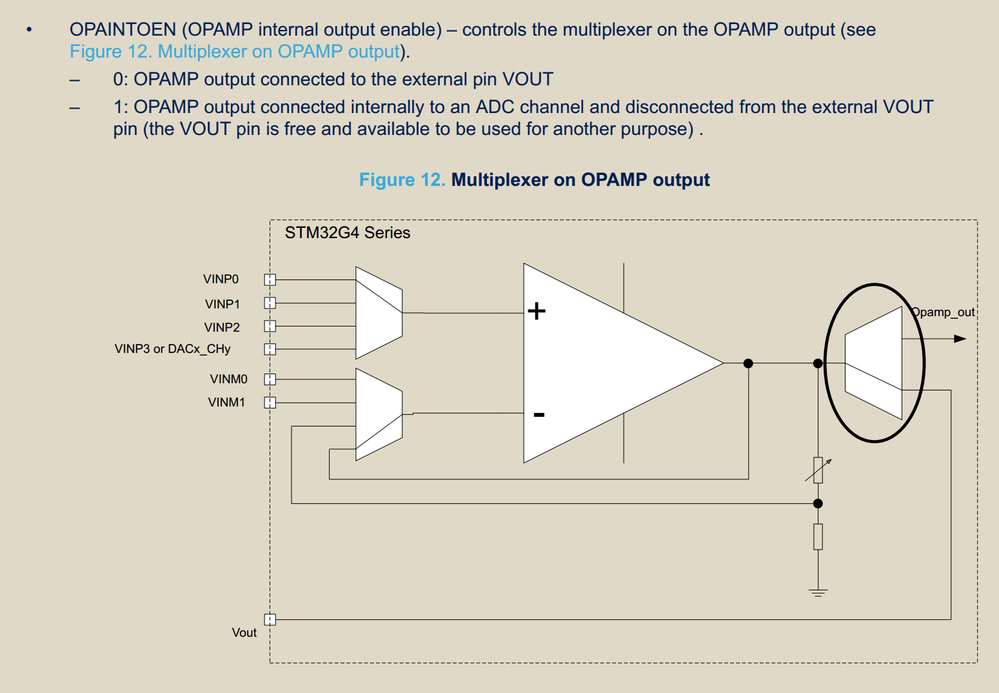 • OPAINTOEN (OPAMP internal output enable) – controls the multiplexer on the OPAMP output (see Figure 12. Multiplexer on OPAMP output).

– 0: OPAMP output connected to the external pin VOUT

– 1: OPAMP output connected internally to an ADC channel and disconnected from the external VOUT pin (the VOUT pin is free and available to be used for another purpose) .

Figure 12. Multiplexer on OPAMP output

STM32G4 Series

VINP0
VINP1
VINP2
VINP3 or DACx_CHy
VINM0
VINM1

+
-

Opamp_out

Vout