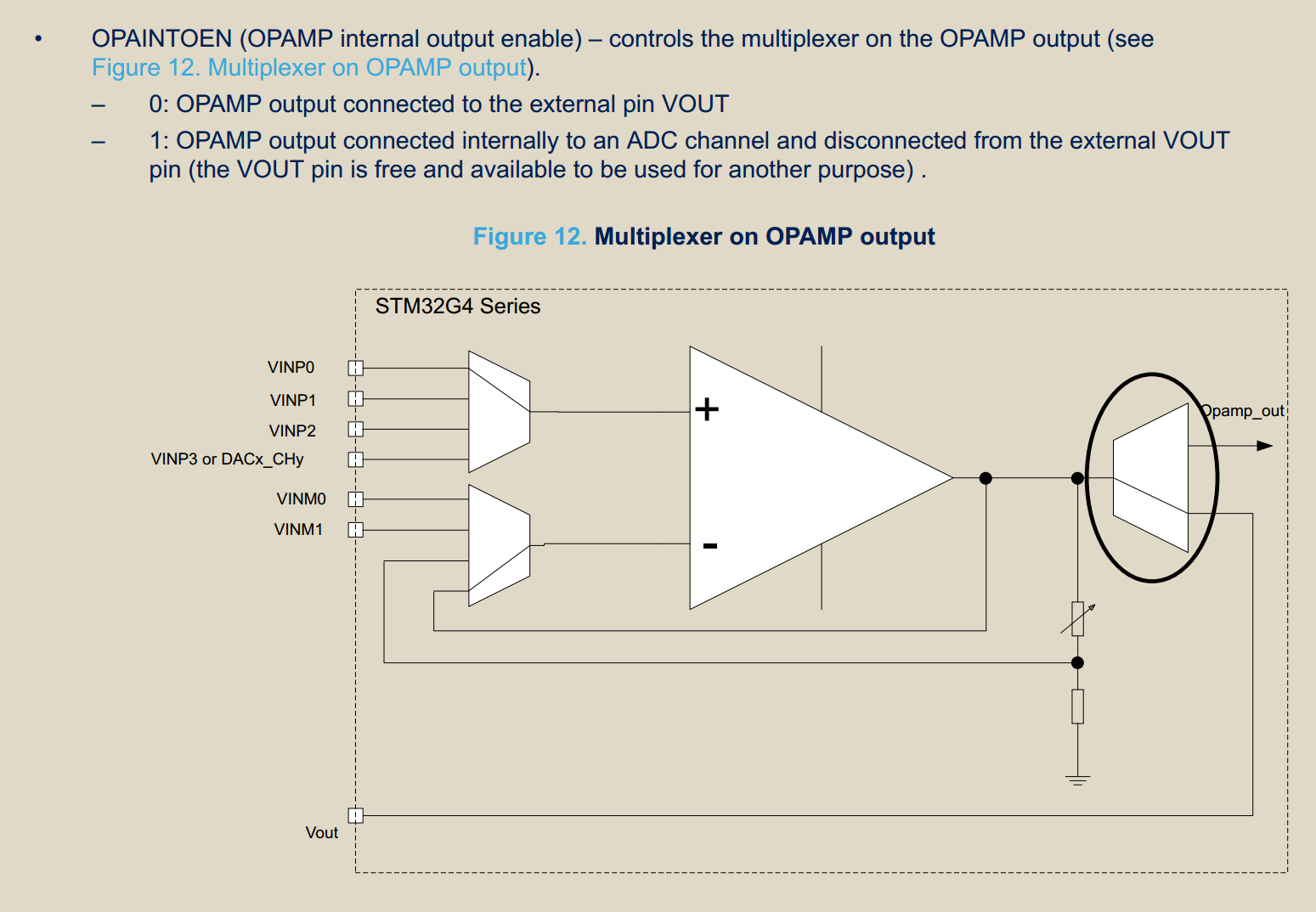 • OPAINTOEN (OPAMP internal output enable) – controls the multiplexer on the OPAMP output (see Figure 12. Multiplexer on OPAMP output).

– 0: OPAMP output connected to the external pin VOUT

– 1: OPAMP output connected internally to an ADC channel and disconnected from the external VOUT pin (the VOUT pin is free and available to be used for another purpose) .

Figure 12. Multiplexer on OPAMP output

STM32G4 Series

VINP0

VINP1

VINP2

VINP3 or DACx_CHy

VINM0

VINM1

+

-

Opamp_out

Vout